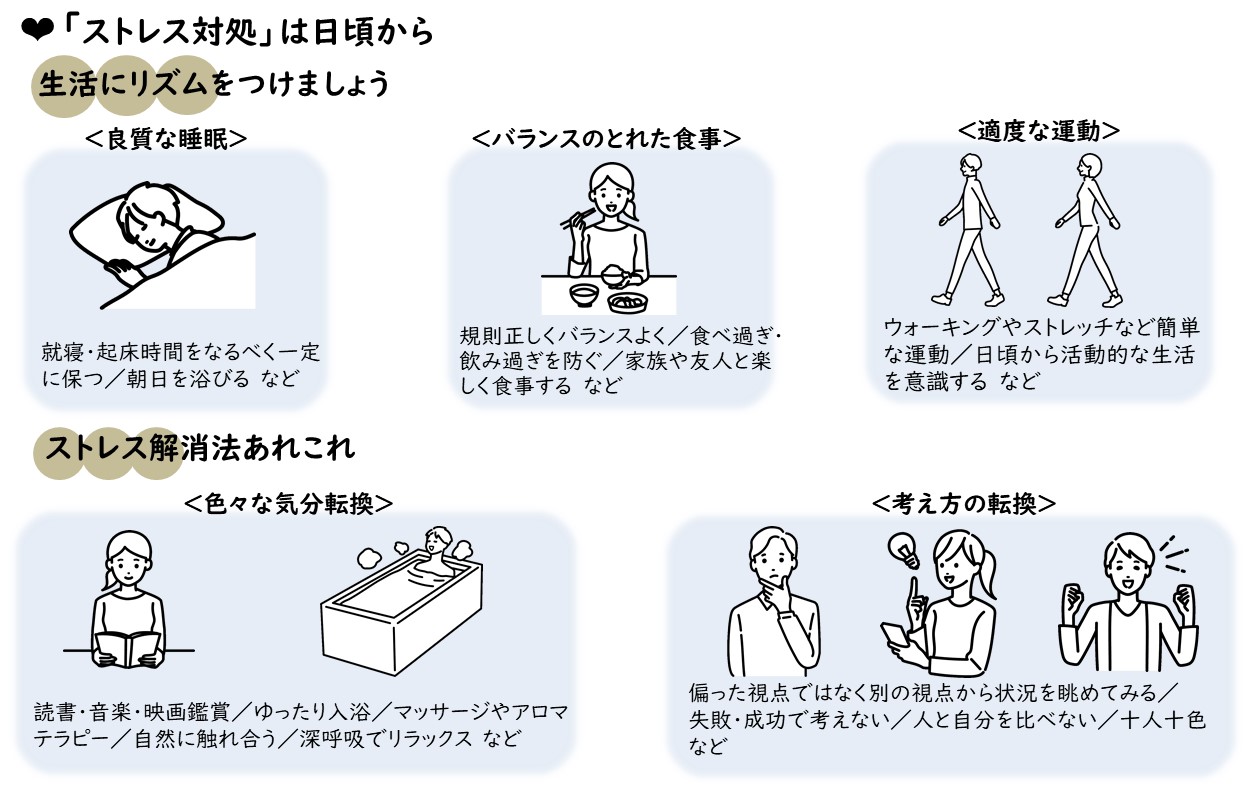 ❤「ストレス対処」は日頃から

生活にリズムをつけましょう

＜良質な睡眠＞

就寝・起床時間をなるべく一定に保つ／朝日を浴びる など

＜バランスのとれた食事＞

規則正しくバランスよく／食べ過ぎ・飲み過ぎを防ぐ／家族や友人と楽しく食事する など

＜適度な運動＞

ウォーキングやストレッチなど簡単な運動／日頃から活動的な生活を意識する など

ストレス解消法あれこれ

＜色々な気分転換＞

読書・音楽・映画鑑賞／ゆったり入浴／マッサージやアロマテラピー／自然に触れ合う／深呼吸でリラックス など

＜考え方の転換＞

偏った視点ではなく別の視点から状況を眺めてみる／失敗・成功で考えない／人と自分を比べない／十人十色 など